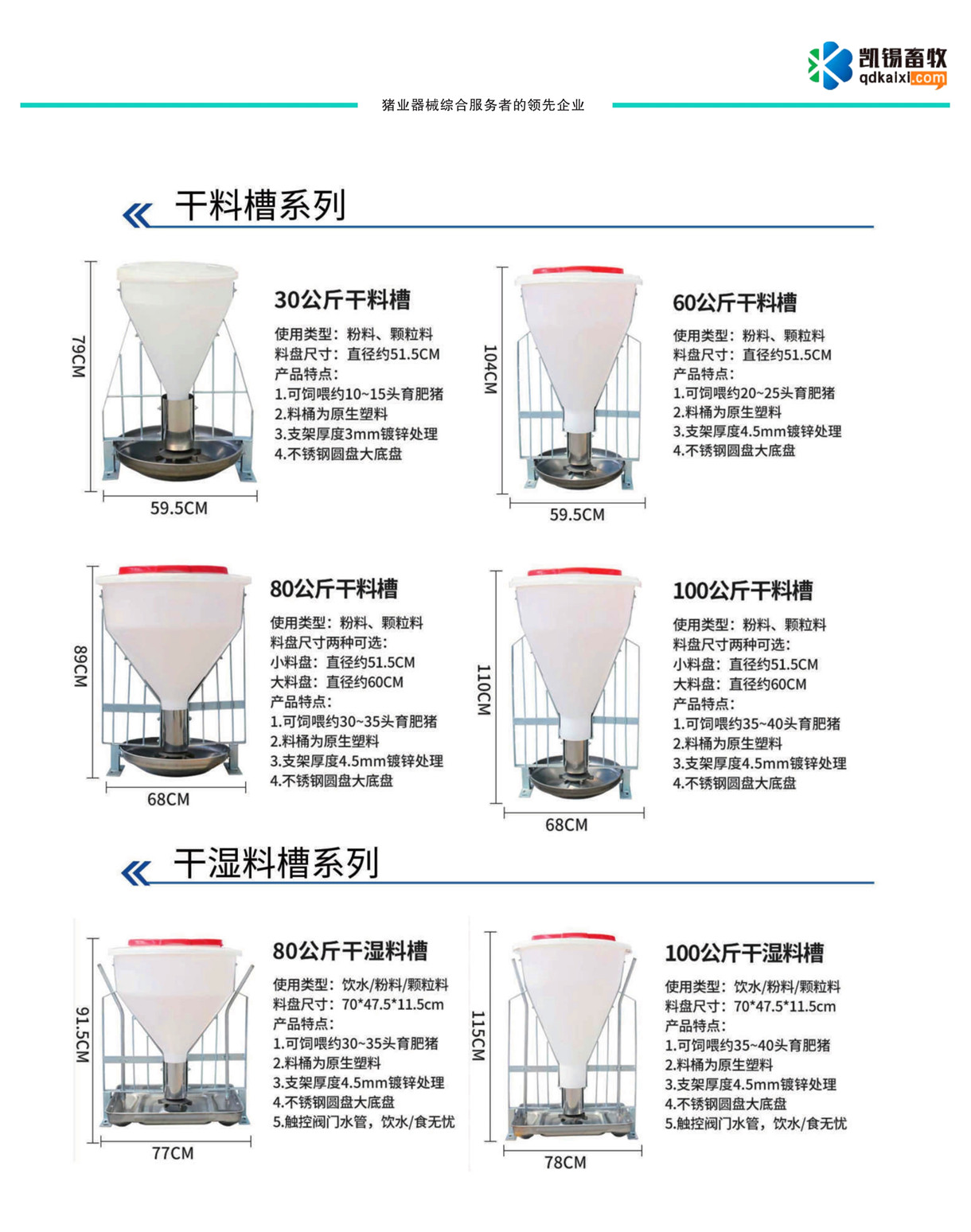 凯锡畜牧
qdkaixi.com

猪业器械综合服务者的领先企业

干料槽系列

79CM
59.5CM

30公斤干料槽
使用类型：粉料、颗粒料
料盘尺寸：直径约51.5CM
产品特点：
1.可饲喂约10~15头育肥猪
2.料桶为原生塑料
3.支架厚度3mm镀锌处理
4.不锈钢圆盘大底盘

104CM
59.5CM

60公斤干料槽
使用类型：粉料、颗粒料
料盘尺寸：直径约51.5CM
产品特点：
1.可饲喂约20~25头育肥猪
2.料桶为原生塑料
3.支架厚度4.5mm镀锌处理
4.不锈钢圆盘大底盘

89CM
68CM

80公斤干料槽
使用类型：粉料、颗粒料
料盘尺寸两种可选：
小料盘：直径约51.5CM
大料盘：直径约60CM
产品特点：
1.可饲喂约30~35头育肥猪
2.料桶为原生塑料
3.支架厚度4.5mm镀锌处理
4.不锈钢圆盘大底盘

110CM
68CM

100公斤干料槽
使用类型：粉料、颗粒料
料盘尺寸两种可选：
小料盘：直径约51.5CM
大料盘：直径约60CM
产品特点：
1.可饲喂约35~40头育肥猪
2.料桶为原生塑料
3.支架厚度4.5mm镀锌处理
4.不锈钢圆盘大底盘

干湿料槽系列

91.5CM
77CM

80公斤干湿料槽
使用类型：饮水/粉料/颗粒料
料盘尺寸：70*47.5*11.5cm
产品特点：
1.可饲喂约30~35头育肥猪
2.料桶为原生塑料
3.支架厚度4.5mm镀锌处理
4.不锈钢圆盘大底盘
5.触控阀门水管，饮水/食无忧

115CM
78CM

100公斤干湿料槽
使用类型：饮水/粉料/颗粒料
料盘尺寸：70*47.5*11.5cm
产品特点：
1.可饲喂约35~40头育肥猪
2.料桶为原生塑料
3.支架厚度4.5mm镀锌处理
4.不锈钢圆盘大底盘
5.触控阀门水管，饮水/食无忧