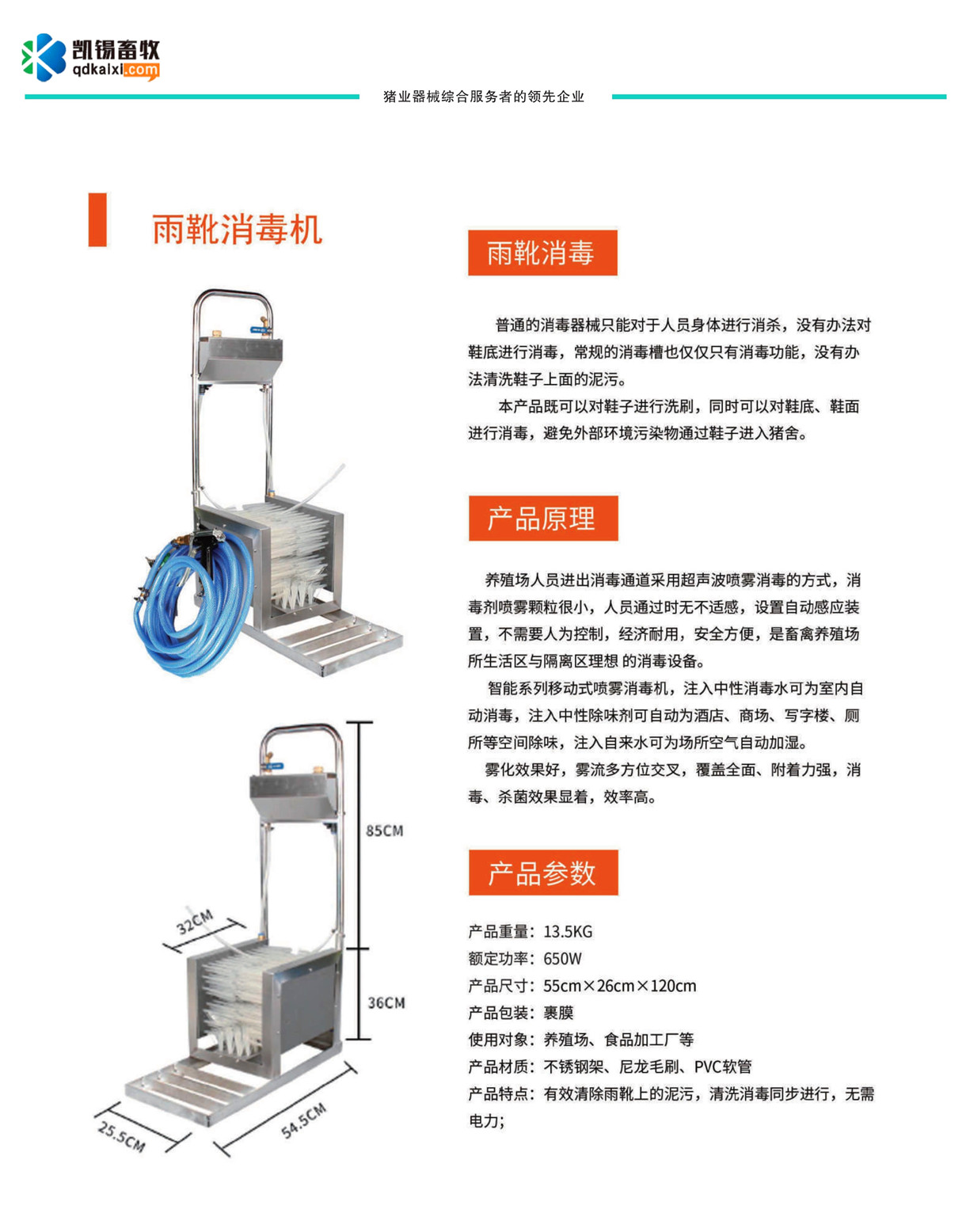 凯锡畜牧
qdkaixi.com

猪业器械综合服务者的领先企业

雨靴消毒机

85CM

32CM

36CM

25.5CM

54.5CM

雨靴消毒

普通的消毒器械只能对于人员身体进行消杀，没有办法对鞋底进行消毒，常规的消毒槽也仅仅只有消毒功能，没有办法清洗鞋子上面的泥污。

本产品既可以对鞋子进行洗刷，同时可以对鞋底、鞋面进行消毒，避免外部环境污染物通过鞋子进入猪舍。

产品原理

养殖场人员进出消毒通道采用超声波喷雾消毒的方式，消毒剂喷雾颗粒很小，人员通过时无不适感，设置自动感应装置，不需要人为控制，经济耐用，安全方便，是畜禽养殖场所生活区与隔离区理想 的消毒设备。

智能系列移动式喷雾消毒机，注入中性消毒水可为室内自动消毒，注入中性除味剂可自动为酒店、商场、写字楼、厕所等空间除味，注入自来水可为场所空气自动加湿。

雾化效果好，雾流多方位交叉，覆盖全面、附着力强，消毒、杀菌效果显着，效率高。

产品参数

产品重量：13.5KG
额定功率：650W
产品尺寸：55cm×26cm×120cm
产品包装：裹膜
使用对象：养殖场、食品加工厂等
产品材质：不锈钢架、尼龙毛刷、PVC软管
产品特点：有效清除雨靴上的泥污，清洗消毒同步进行，无需电力；